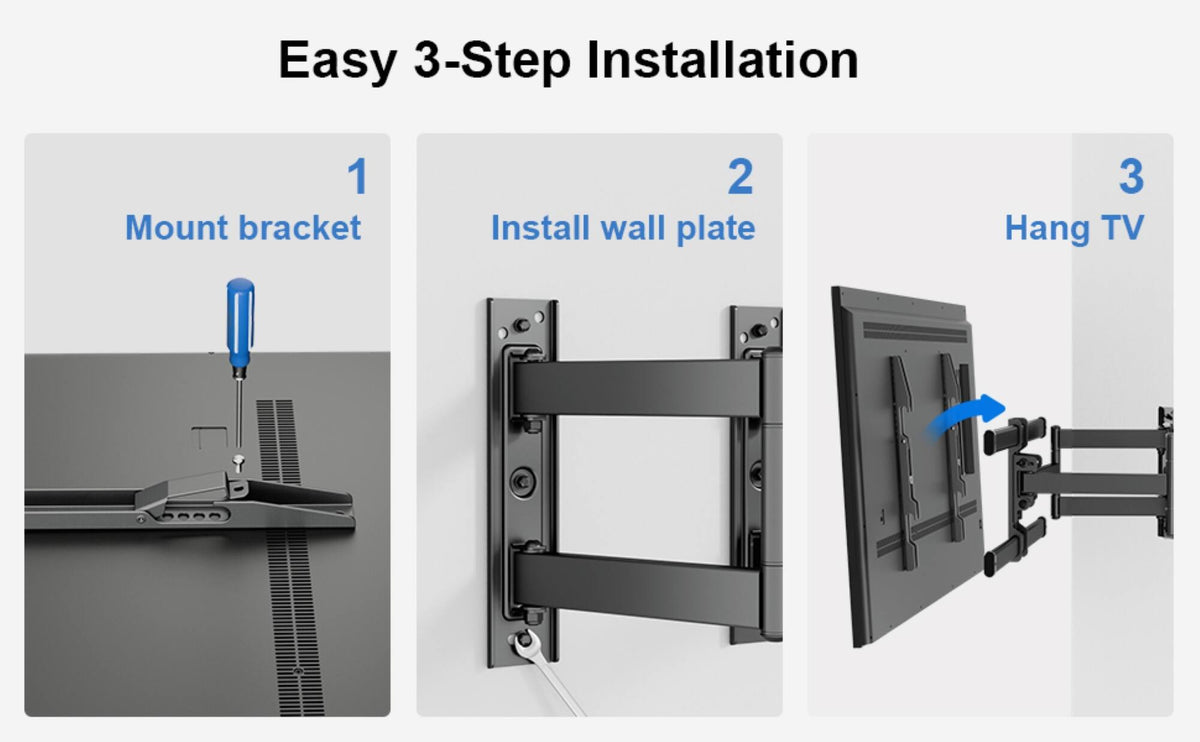 Easy 3-Step Installation

1
Mount bracket

2
Install wall plate

3
Hang TV