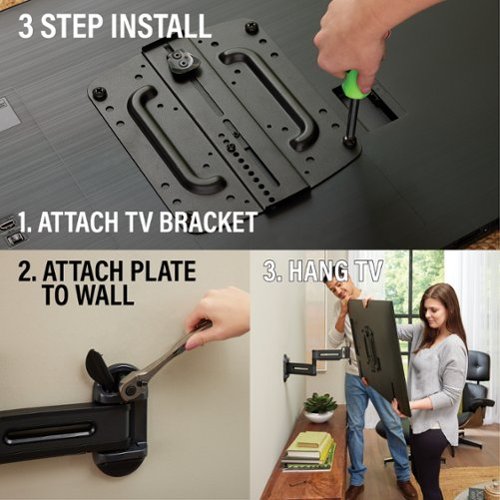 3 STEP INSTALL

1. ATTACH TV BRACKET

2. ATTACH PLATE TO WALL

3. HANG TV