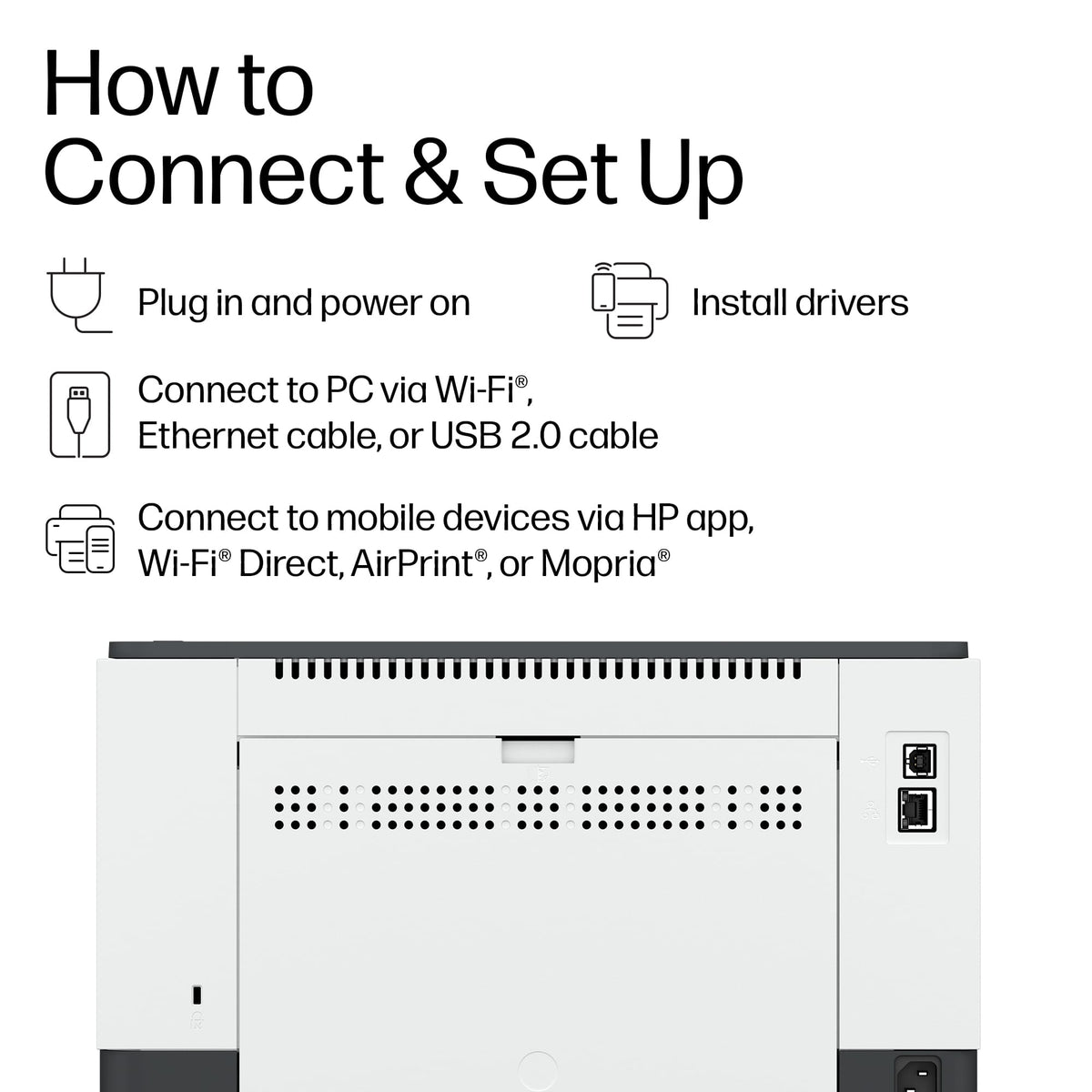 How to
Connect & Set Up

Plug in and power on

Install drivers

Connect to PC via Wi-Fi®, Ethernet cable, or USB 2.0 cable

Connect to mobile devices via HP app, Wi-Fi® Direct, AirPrint®, or Mopria®